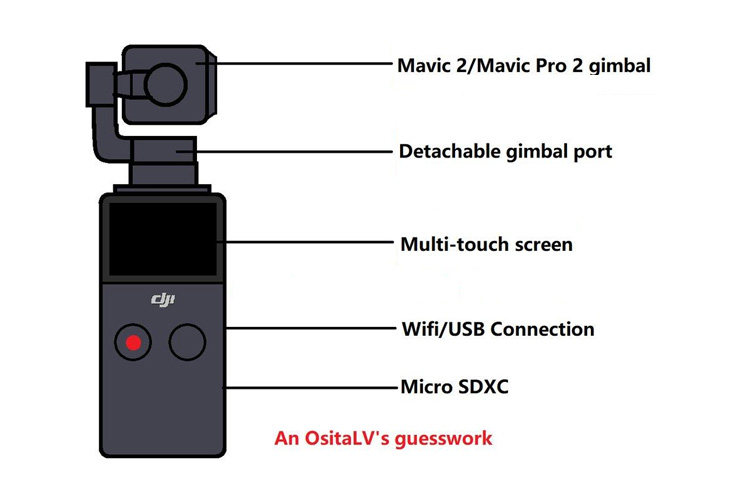 Mavic 2/Mavic Pro 2 gimbal

Detachable gimbal port

Multi-touch screen

dji

Wifi/USB Connection

Micro SDXC

An OsitaLV's guesswork